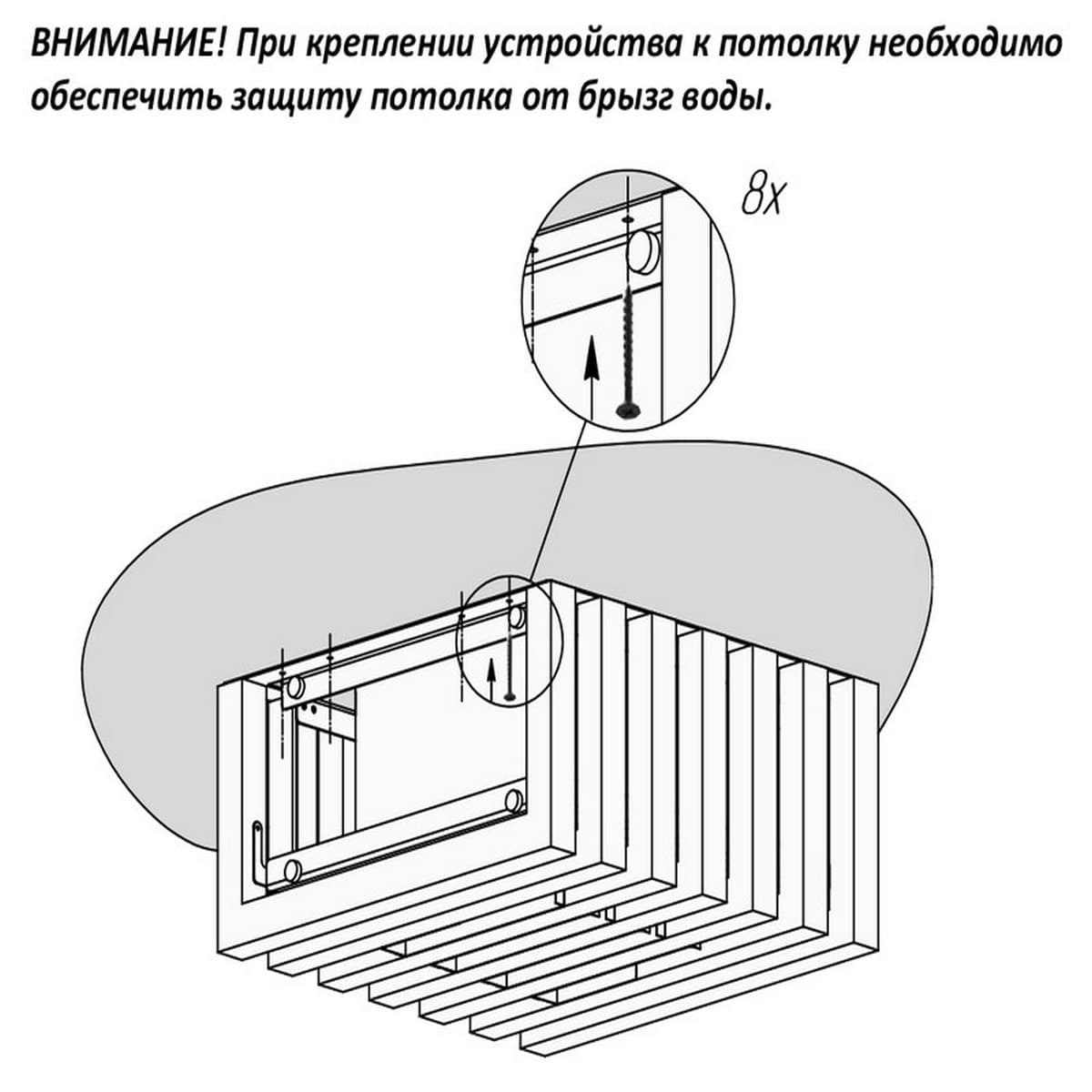 ВНИМАНИЕ! При креплении устройства к потолку необходимо обеспечить защиту потолка от брызг воды.

8x